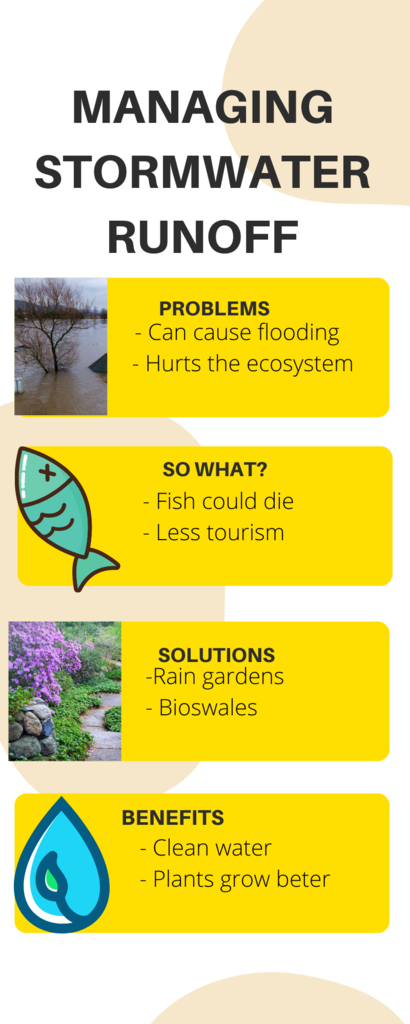 MANAGING STORMWATER RUNOFF

PROBLEMS
- Can cause flooding
- Hurts the ecosystem

SO WHAT?
- Fish could die
- Less tourism

SOLUTIONS
-Rain gardens
- Bioswales

BENEFITS
- Clean water
- Plants grow beter