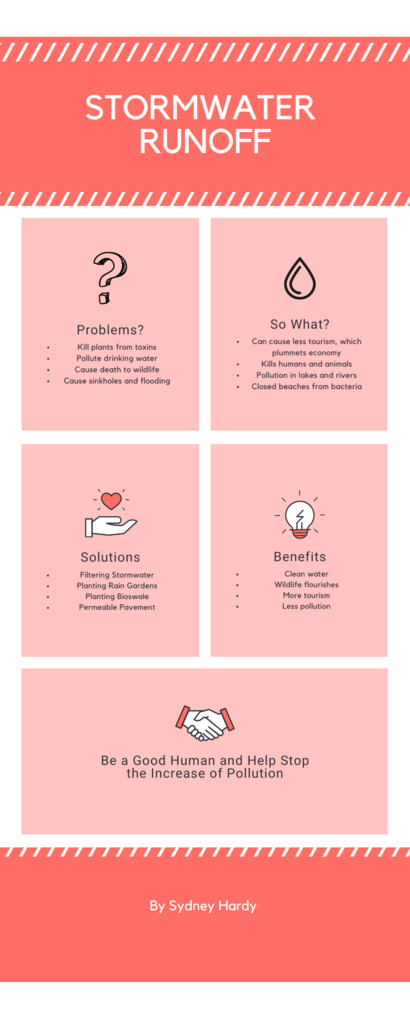 STORMWATER RUNOFF

Problems?

- Kill plants from toxins
- Pollute drinking water
- Cause death to wildlife
- Cause sinkholes and flooding

So What?

- Can cause less tourism, which plummets economy
- Kills humans and animals
- Pollution in lakes and rivers
- Closed beaches from bacteria

Solutions

- Filtering Stormwater
- Planting Rain Gardens
- Planting Bioswale
- Permeable Pavement

Benefits

- Clean water
- Wildlife flourishes
- More tourism
- Less pollution

Be a Good Human and Help Stop the Increase of Pollution

By Sydney Hardy