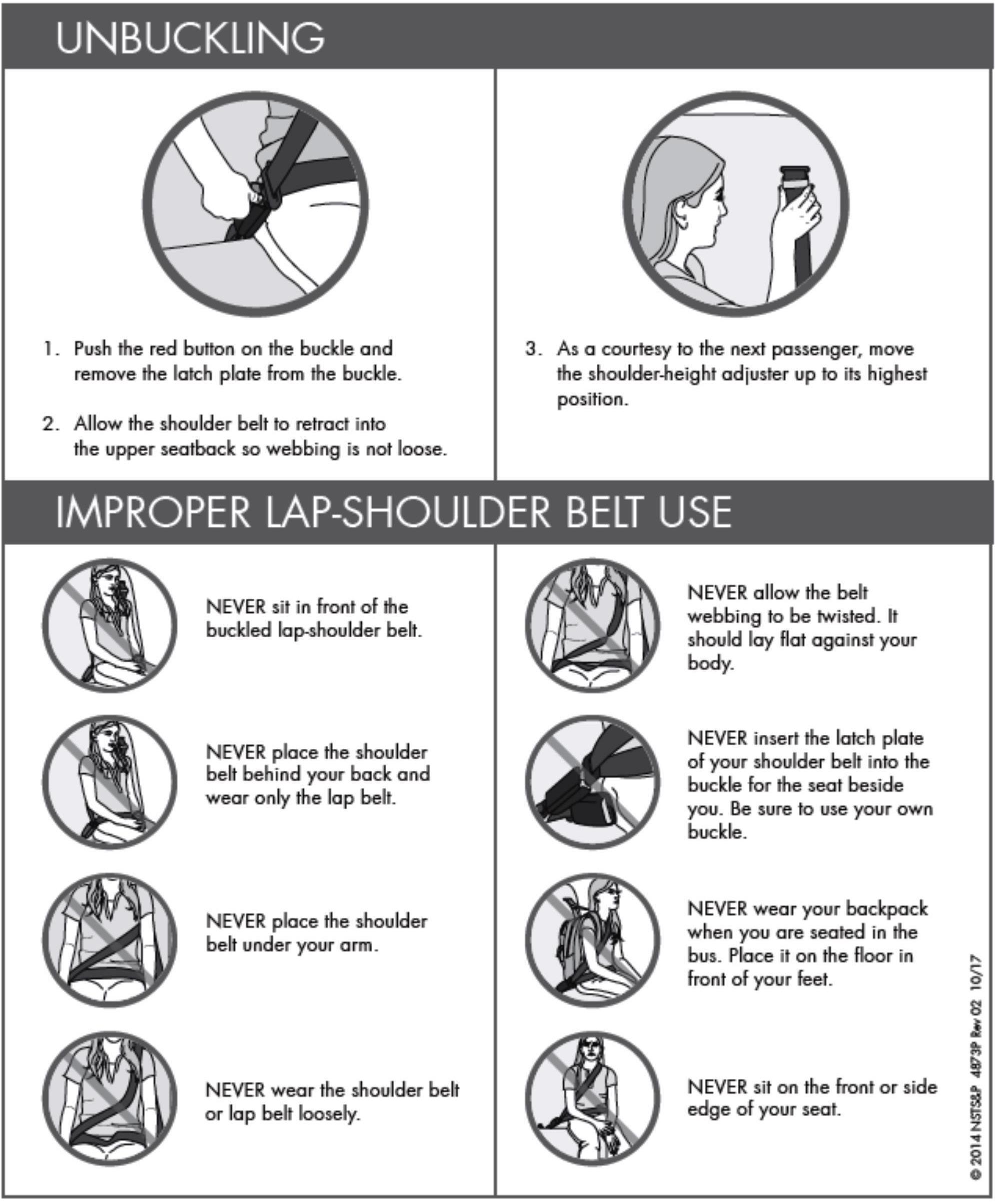 UNBUCKLING

1. Push the red button on the buckle and remove the latch plate from the buckle.

2. Allow the shoulder belt to retract into the upper seatback so webbing is not loose.

3. As a courtesy to the next passenger, move the shoulder-height adjuster up to its highest position.

IMPROPER LAP-SHOULDER BELT USE

NEVER sit in front of the buckled lap-shoulder belt.

NEVER place the shoulder belt behind your back and wear only the lap belt.

NEVER place the shoulder belt under your arm.

NEVER wear the shoulder belt or lap belt loosely.

NEVER allow the belt webbing to be twisted. It should lay flat against your body.

NEVER insert the latch plate of your shoulder belt into the buckle for the seat beside you. Be sure to use your own buckle.

NEVER wear your backpack when you are seated in the bus. Place it on the floor in front of your feet.

NEVER sit on the front or side edge of your seat.

© 2014 NSTS&P 4873P Rev 02 10/17